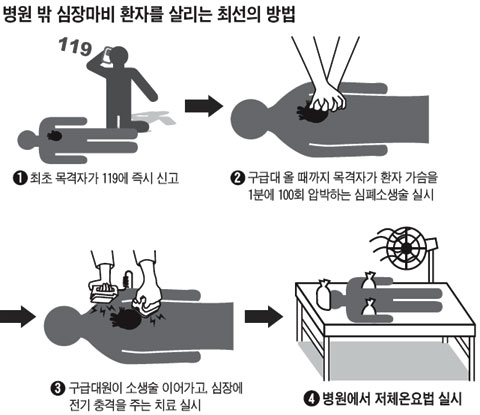 병원 밖 심장마비 환자를 살리는 최선의 방법

119

❶ 최초 목격자가 119에 즉시 신고

❷ 구급대 올 때까지 목격자가 환자 가슴을 1분에 100회 압박하는 심폐소생술 실시

❸ 구급대원이 소생술 이어가고, 심장에 전기 충격을 주는 치료 실시

❹ 병원에서 저체온요법 실시