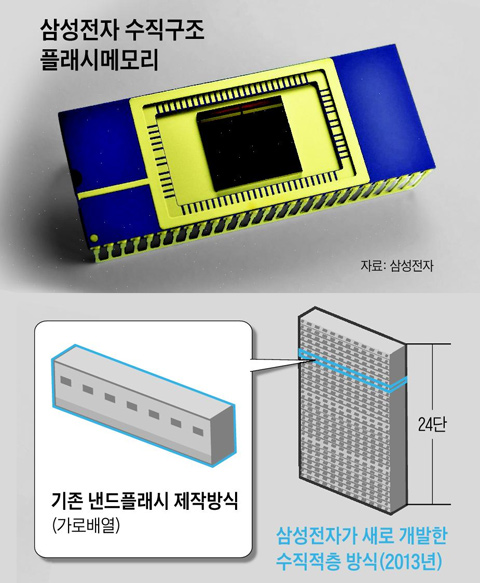 삼성전자 수직구조
플래시메모리

자료: 삼성전자

기존 낸드플래시 제작방식
(가로배열)

24단

삼성전자가 새로 개발한
수직적층 방식(2013년)