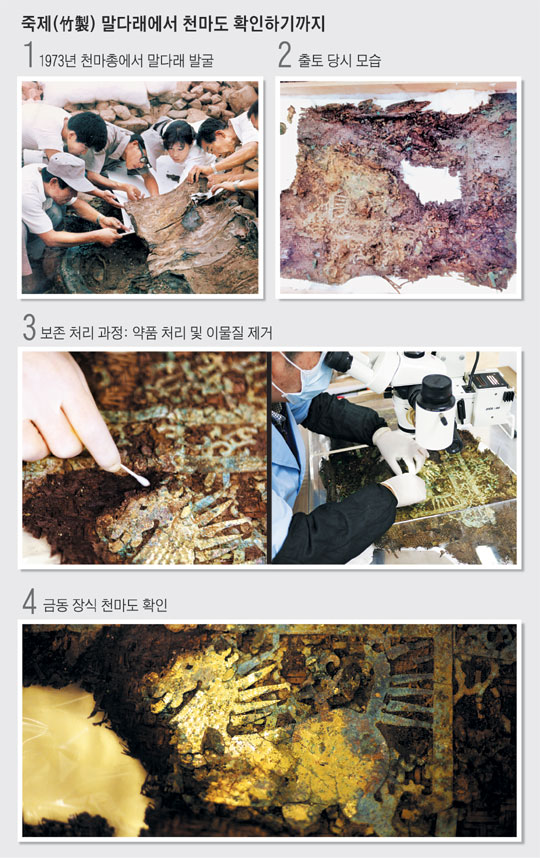 죽제(竹製) 말다래에서 천마도 확인하기까지

1 1973년 천마총에서 말다래 발굴

2 출토 당시 모습

3 보존 처리 과정: 약품 처리 및 이물질 제거

4 금동 장식 천마도 확인