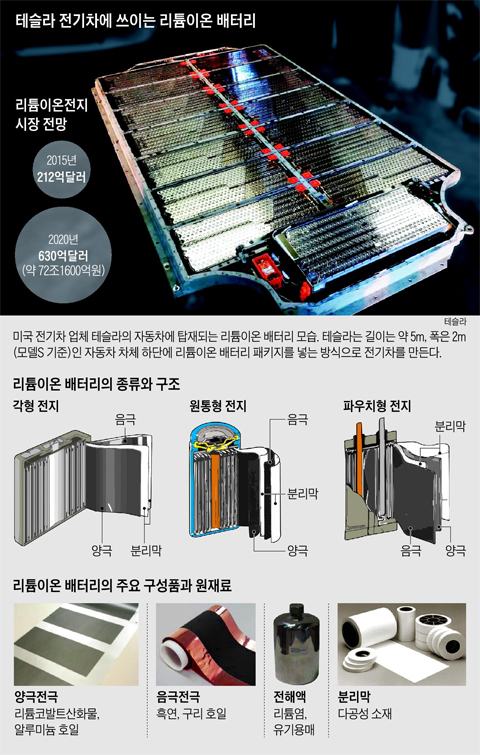 테슬라 전기차에 쓰이는 리튬이온 배터리

리튬이온전지 시장 전망

2015년
212억달러

2020년
630억달러
(약 72조1600억원)

테슬라

미국 전기차 업체 테슬라의 자동차에 탑재되는 리튬이온 배터리 모습. 테슬라는 길이는 약 5m, 폭은 2m (모델S 기준)인 자동차 차체 하단에 리튬이온 배터리 패키지를 넣는 방식으로 전기차를 만든다.

리튬이온 배터리의 종류와 구조

각형 전지
음극
양극
분리막

원통형 전지
음극
분리막
양극

파우치형 전지
분리막
음극
양극

리튬이온 배터리의 주요 구성품과 원재료

양극전극
리튬코발트산화물, 알루미늄 호일

음극전극
흑연, 구리 호일

전해액
리튬염, 유기용매

분리막
다공성 소재