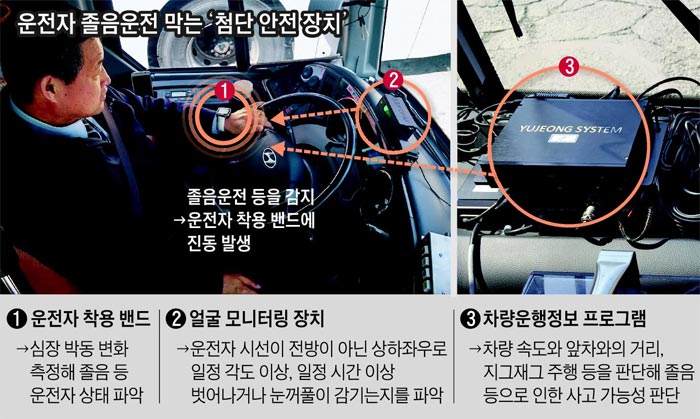 운전자 졸음운전 막는 '첨단 안전 장치'

①

②

③

YUJEONG SYSTEM

졸음운전 등을 감지 →운전자 착용 밴드에 진동 발생

❶ 운전자 착용 밴드
→심장 박동 변화 측정해 졸음 등 운전자 상태 파악

❷ 얼굴 모니터링 장치
→운전자 시선이 전방이 아닌 상하좌우로 일정 각도 이상, 일정 시간 이상 벗어나거나 눈꺼풀이 감기는지를 파악

❸ 차량운행정보 프로그램
→차량 속도와 앞차와의 거리, 지그재그 주행 등을 판단해 졸음 등으로 인한 사고 가능성 판단