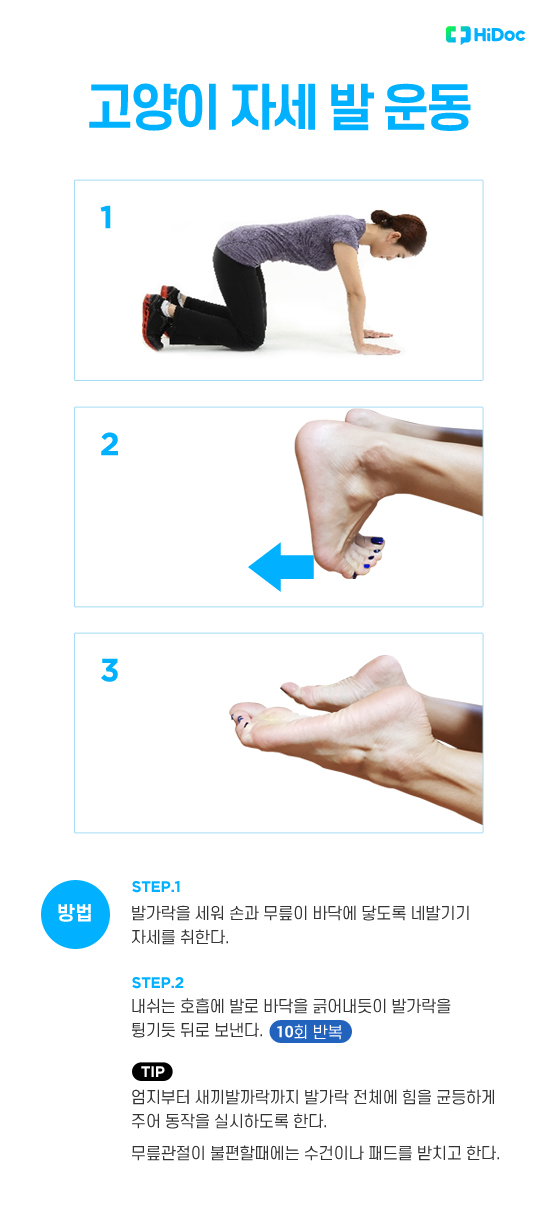 HiDoc

고양이 자세 발 운동

1

2

3

방법

STEP.1
발가락을 세워 손과 무릎이 바닥에 닿도록 네발기기 자세를 취한다.

STEP.2
내쉬는 호흡에 발로 바닥을 긁어내듯이 발가락을 튕기듯 뒤로 보낸다. 10회 반복

TIP
엄지부터 새끼발까락까지 발가락 전체에 힘을 균등하게 주어 동작을 실시하도록 한다.

무릎관절이 불편할때에는 수건이나 패드를 받치고 한다.