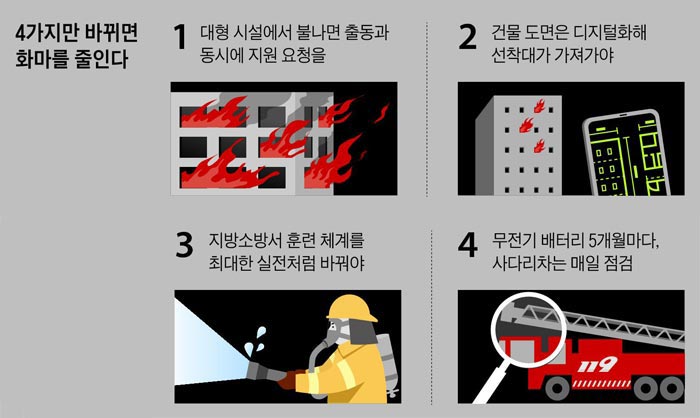 4가지만 바뀌면 화마를 줄인다

1 대형 시설에서 불나면 출동과 동시에 지원 요청을

2 건물 도면은 디지털화해 선착대가 가져가야

3 지방소방서 훈련 체계를 최대한 실전처럼 바꿔야

4 무전기 배터리 5개월마다, 사다리차는 매일 점검

119